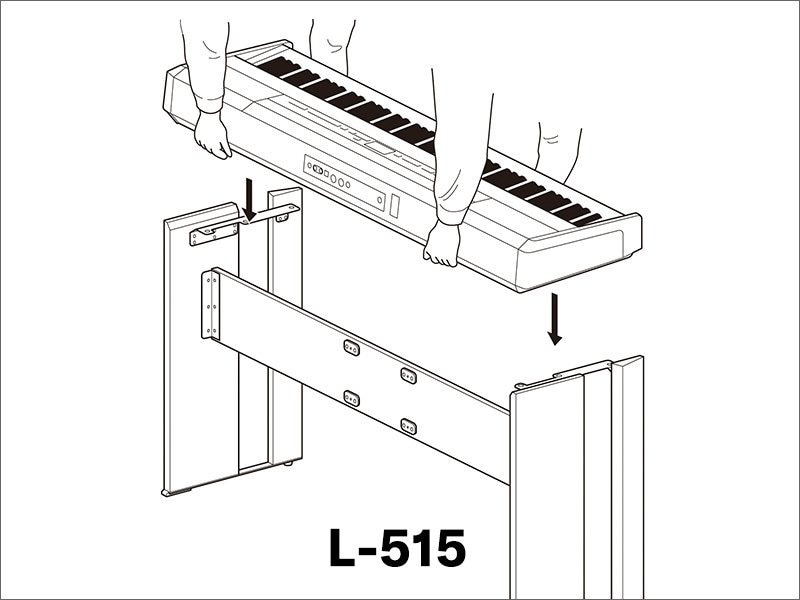 L-515